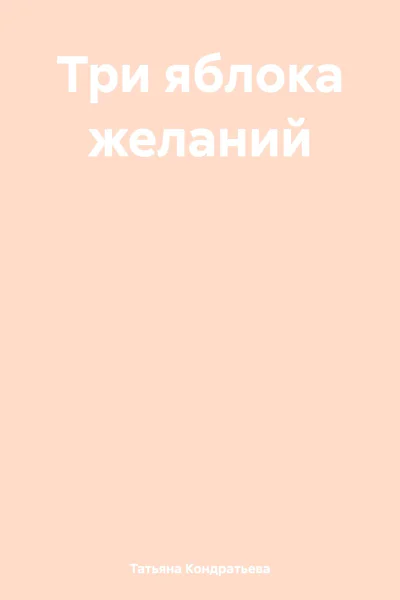 Три яблока желаний

Татьяна Кондратьева