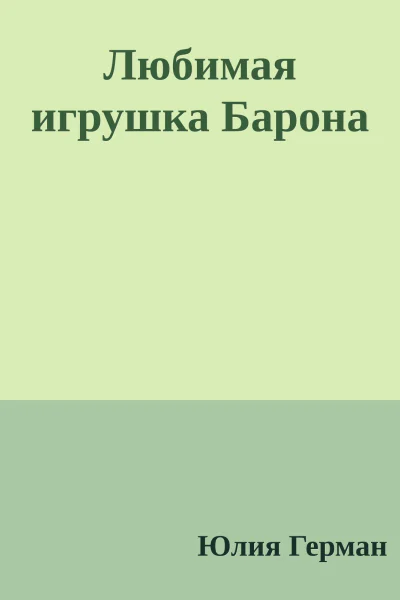 Любимая игрушка Барона

Юлия Герман